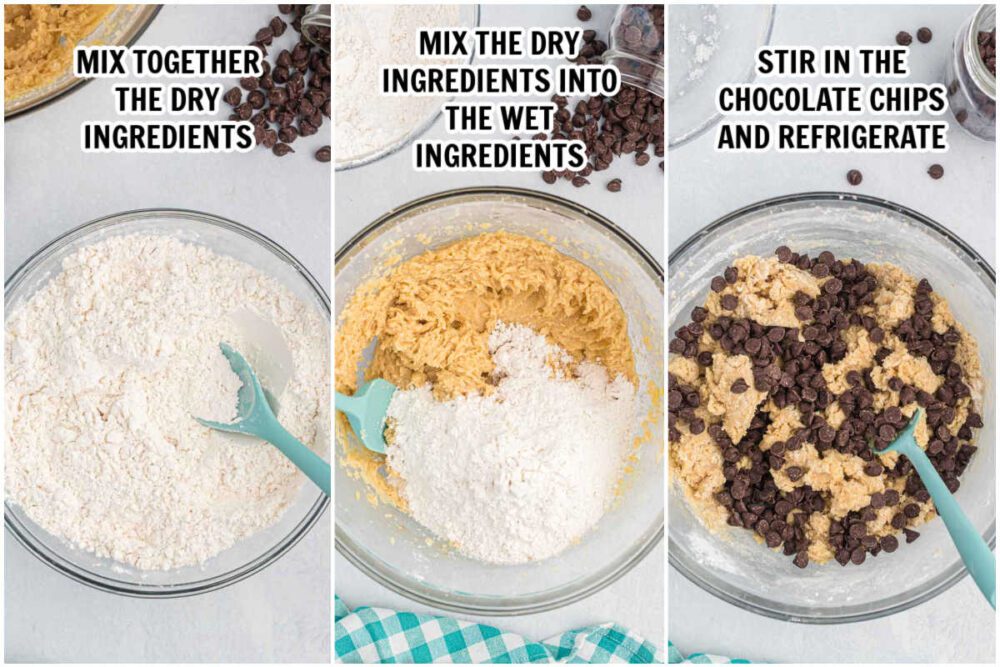 MIX TOGETHER THE DRY INGREDIENTS

MIX THE DRY INGREDIENTS INTO THE WET INGREDIENTS

STIR IN THE CHOCOLATE CHIPS AND REFRIGERATE