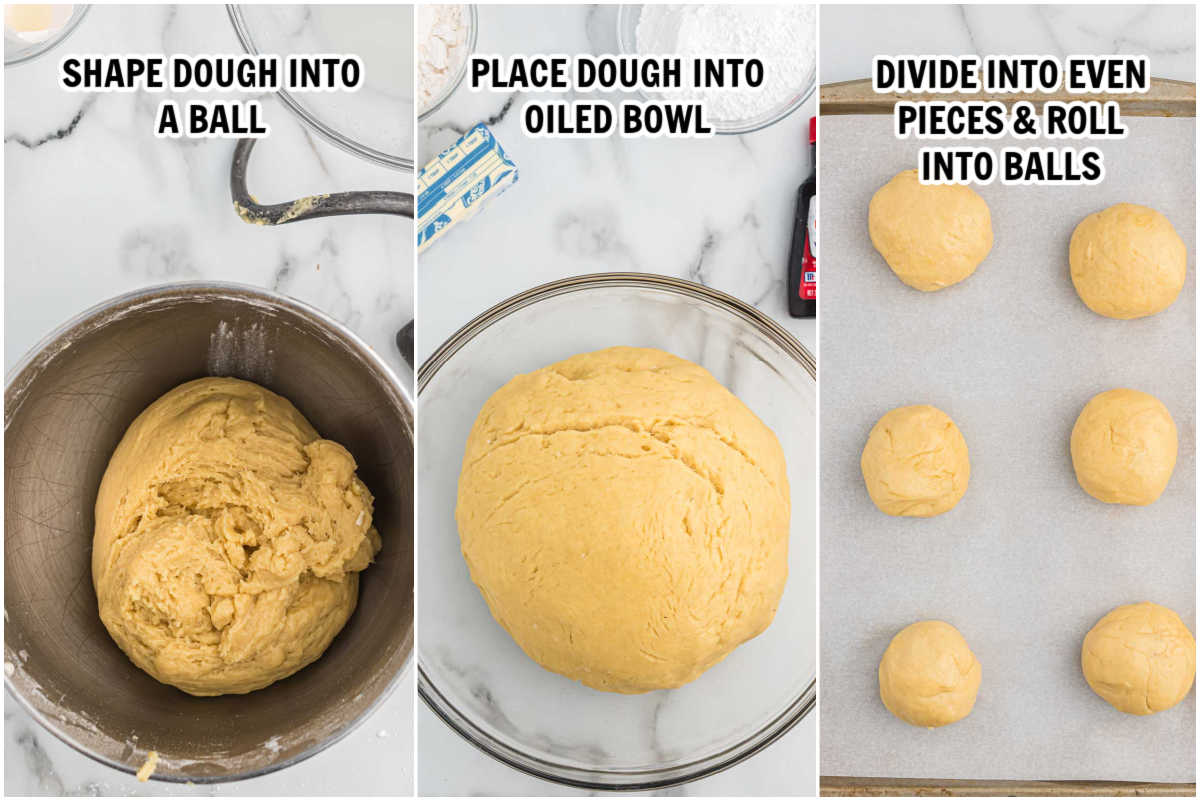 SHAPE DOUGH INTO A BALL

PLACE DOUGH INTO OILED BOWL

DIVIDE INTO EVEN PIECES & ROLL INTO BALLS