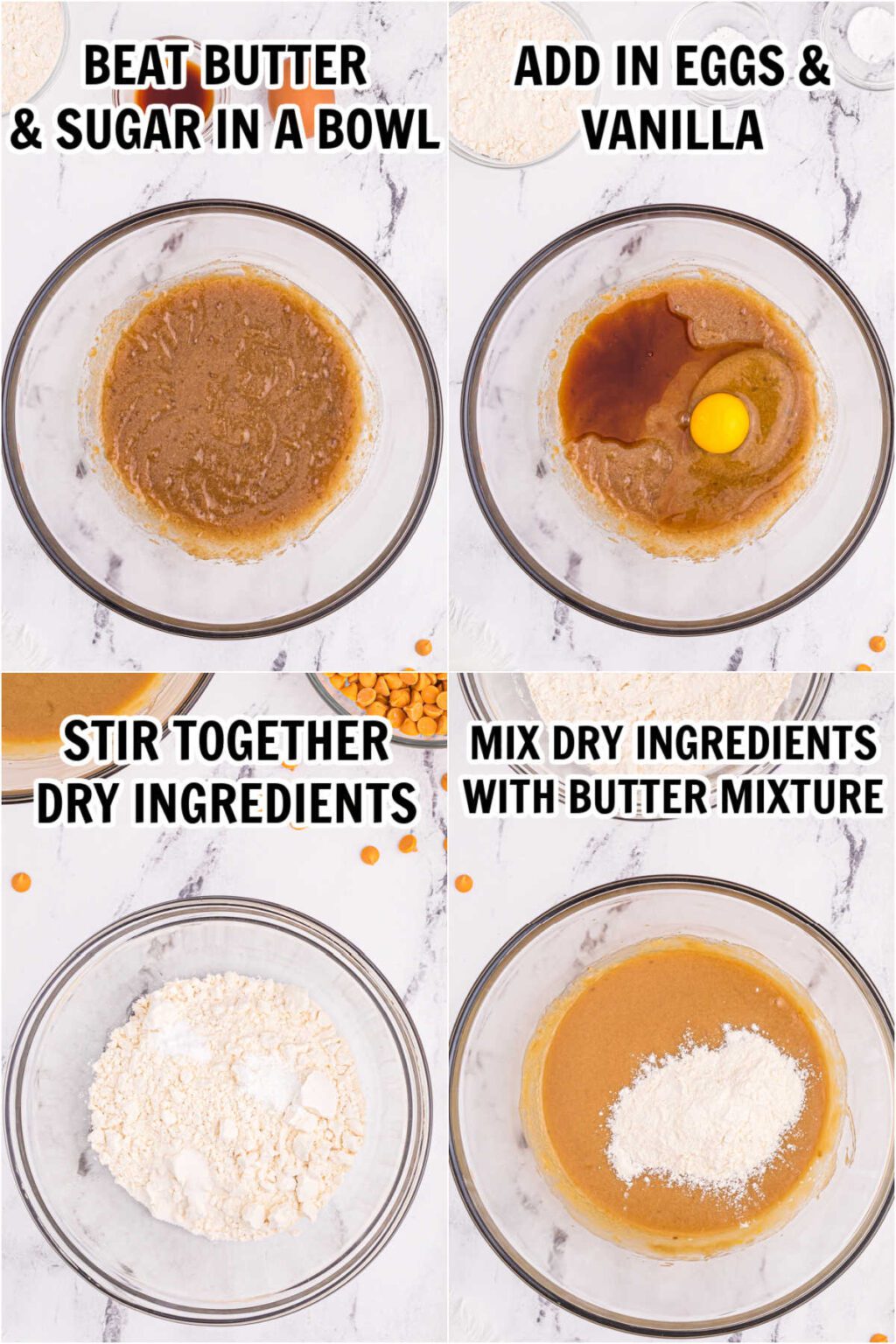 BEAT BUTTER & SUGAR IN A BOWL

ADD IN EGGS & VANILLA

STIR TOGETHER DRY INGREDIENTS

MIX DRY INGREDIENTS WITH BUTTER MIXTURE